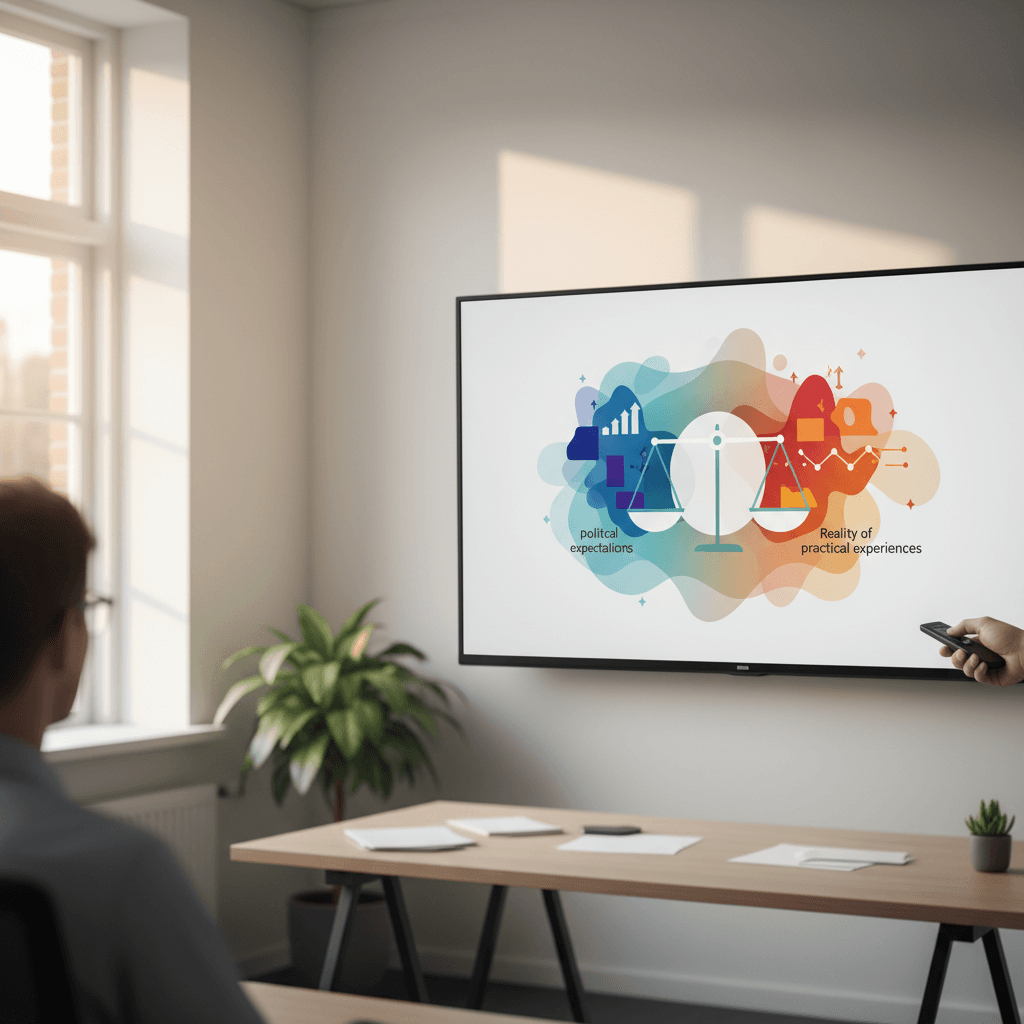 politcal expectations

Reality of practical experiences