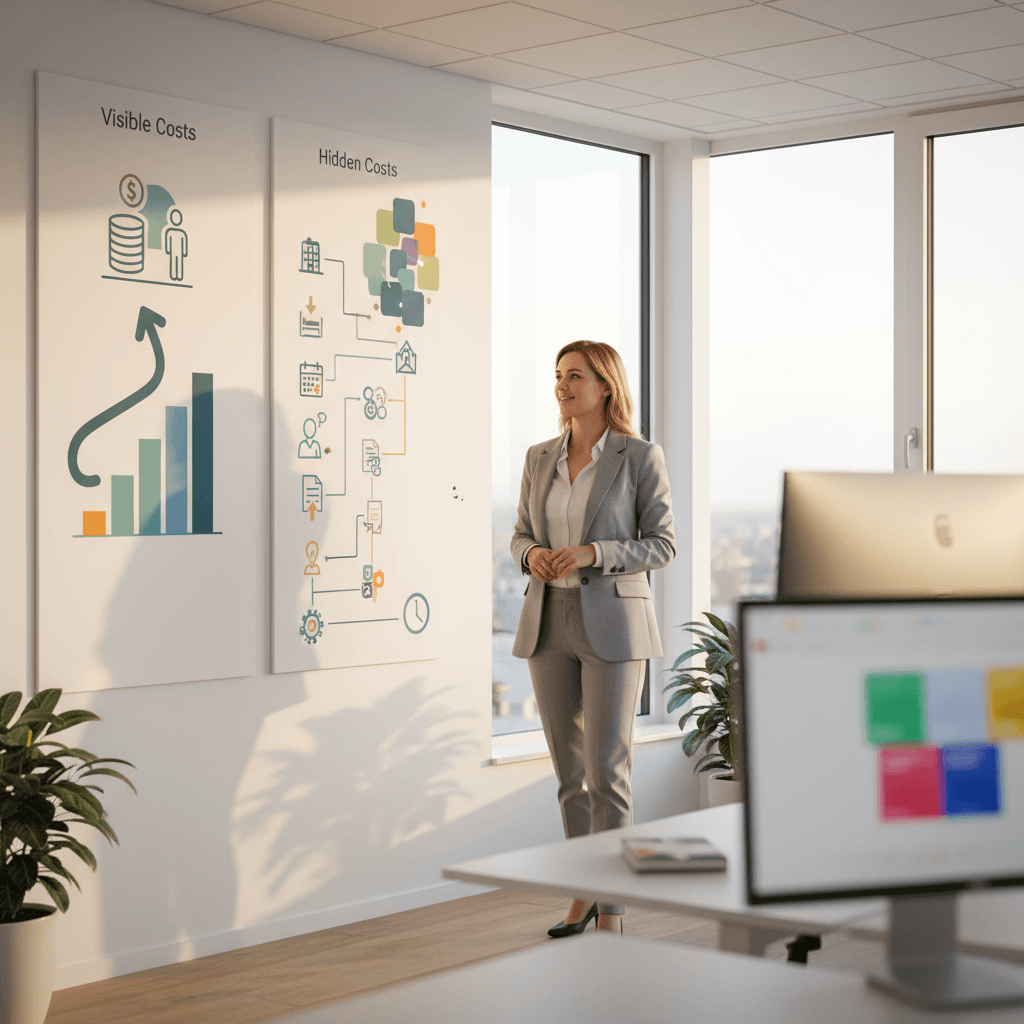 Visible Costs

$

Hidden Costs